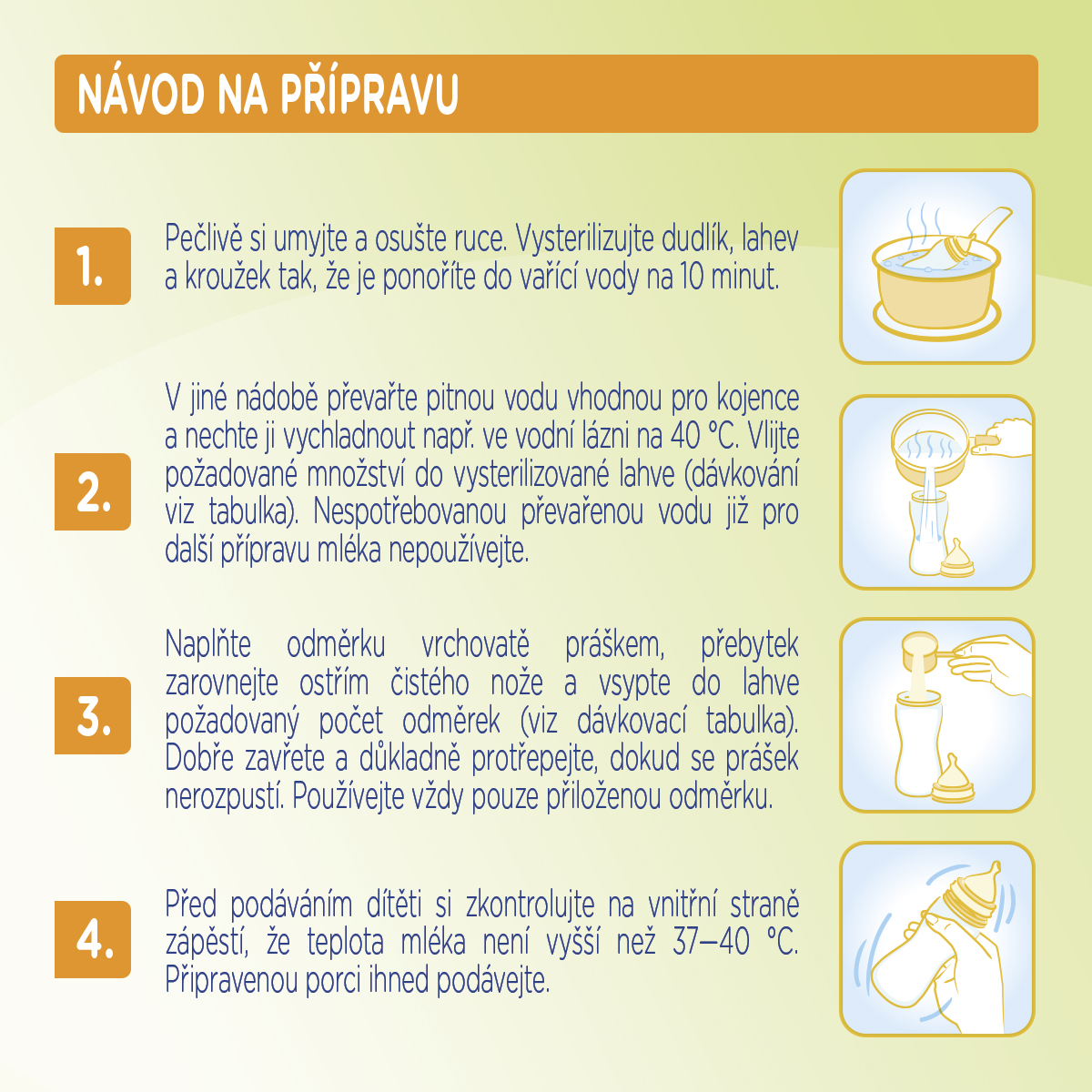 NÁVOD NA PŘÍPRAVU

1.

Pečlivě si umyjte a osušte ruce. Vysterilizujte dudlík, lahev a kroužek tak, že je ponoříte do vařící vody na 10 minut.

2.

V jiné nádobě převařte pitnou vodu vhodnou pro kojence a nechte ji vychladnout např. ve vodní lázni na 40 °C. Vlijte požadované množství do vysterilizované lahve (dávkování viz tabulka). Nespotřebovanou převařenou vodu již pro další přípravu mléka nepoužívejte.

3.

Naplňte odměrku vrchovatě práškem, přebytek zarovnejte ostřím čistého nože a vsypte do lahve požadovaný počet odměrek (viz dávkovací tabulka). Dobře zavřete a důkladně protřepejte, dokud se prášek nerozpustí. Používejte vždy pouze přiloženou odměrku.

4.

Před podáváním dítěti si zkontrolujte na vnitřní straně zápěstí, že teplota mléka není vyšší než 37–40 °C. Připravenou porci ihned podávejte.