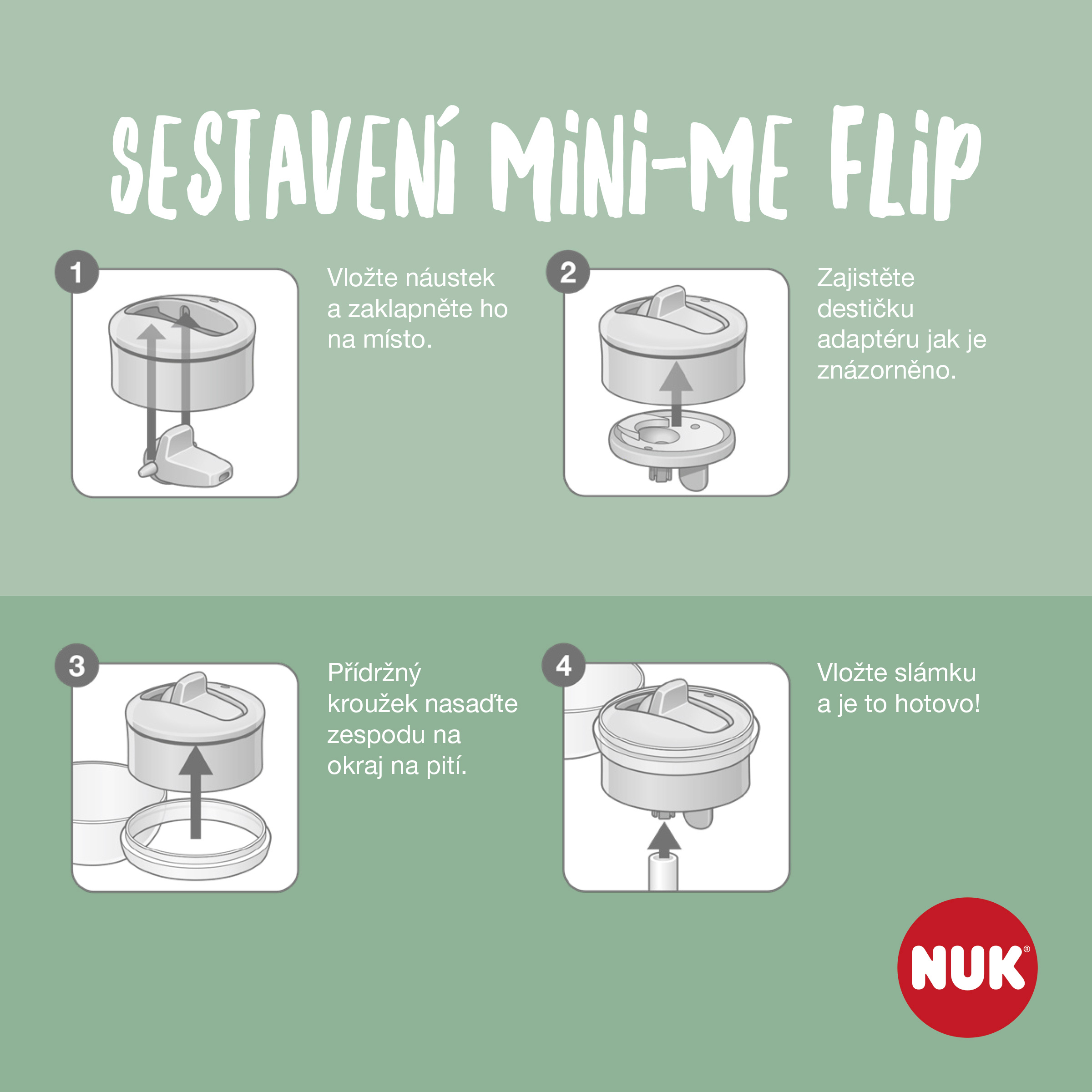 SESTAVENÍ MINI-ME FLIP

1

Vložte náustek a zaklapněte ho na místo.

2

Zajistěte destičku adaptéru jak je znázorněno.

3

Přídržný kroužek nasaďte zespodu na okraj na pití.

4

Vložte slámku a je to hotovo!

NUK®